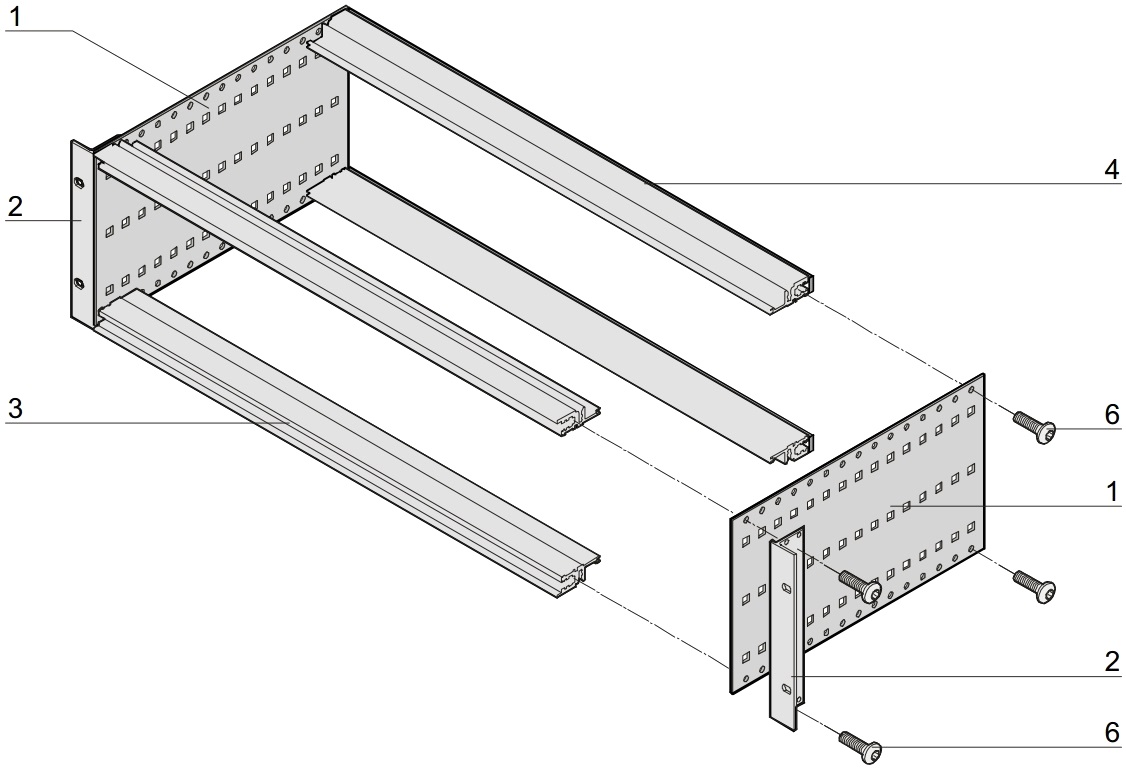 1
2
3
4
6
1
2
6